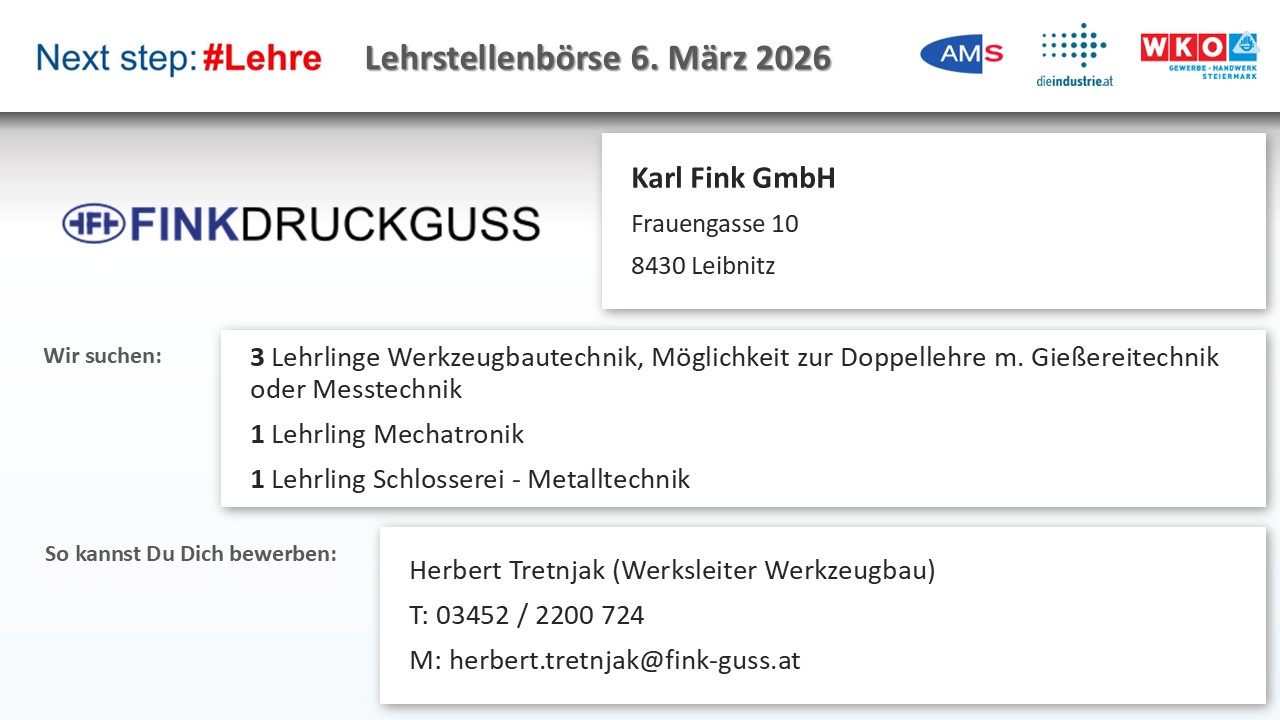 Next step: #Lehre

Lehrstellenbörse 6. März 2026

AMS

dieindustrie.at

WKO

GEWERBE · HANDWERK STEIERMARK

FINKDRUCKGUSS

Karl Fink GmbH

Frauengasse 10

8430 Leibnitz

Wir suchen:

3 Lehrlinge Werkzeugbautechnik, Möglichkeit zur Doppellehre m. Gießereitechnik oder Messtechnik

1 Lehrling Mechatronik

1 Lehrling Schlosserei - Metalltechnik

So kannst Du Dich bewerben:

Herbert Tretnjak (Werksleiter Werkzeugbau)

T: 03452 / 2200 724

M: herbert.tretnjak@fink-guss.at