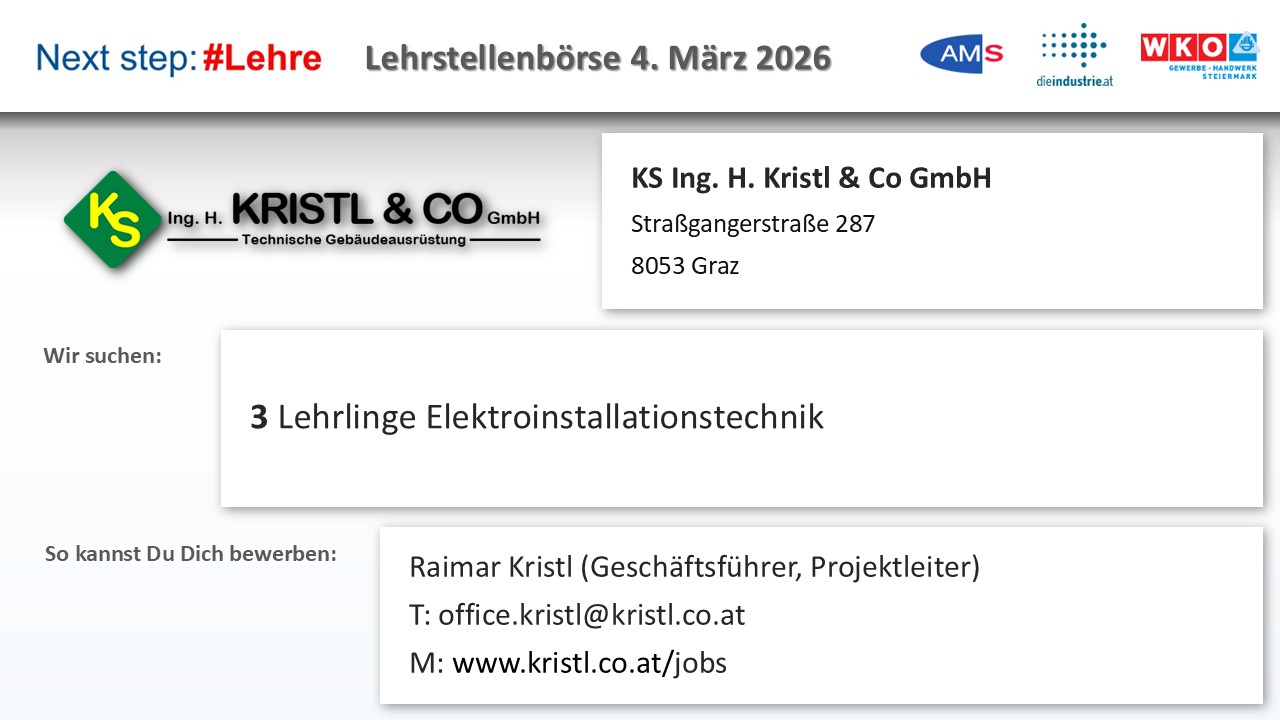 Next step: #Lehre Lehrstellenbörse 4. März 2026

AMS

dieindustrie.at

WKO
GEWERBE · HANDWERK
STEIERMARK

KS Ing. H. KRISTL & CO GmbH
Technische Gebäudeausrüstung

KS Ing. H. Kristl & Co GmbH
Straßgangerstraße 287
8053 Graz

Wir suchen:

3 Lehrlinge Elektroinstallationstechnik

So kannst Du Dich bewerben:

Raimar Kristl (Geschäftsführer, Projektleiter)
T: office.kristl@kristl.co.at
M: www.kristl.co.at/jobs